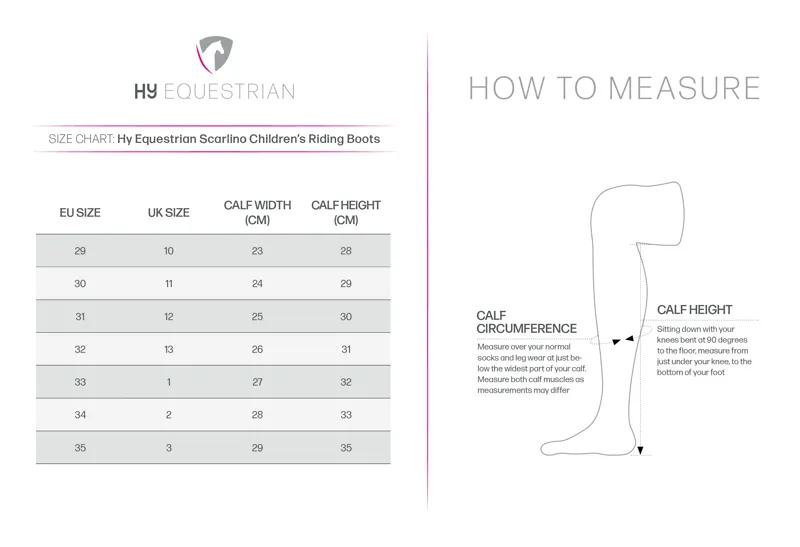 HY EQUESTRIAN

SIZE CHART: Hy Equestrian Scarlino Children's Riding Boots

| EU SIZE | UK SIZE | CALF WIDTH (CM) | CALF HEIGHT (CM) |
|---|---|---|---|
| 29 | 10 | 23 | 28 |
| 30 | 11 | 24 | 29 |
| 31 | 12 | 25 | 30 |
| 32 | 13 | 26 | 31 |
| 33 | 1 | 27 | 32 |
| 34 | 2 | 28 | 33 |
| 35 | 3 | 29 | 35 |

HOW TO MEASURE

CALF CIRCUMFERENCE
Measure over your normal socks and leg wear at just below the widest part of your calf. Measure both calf muscles as measurements may differ

CALF HEIGHT
Sitting down with your knees bent at 90 degrees to the floor, measure from just under your knee, to the bottom of your foot