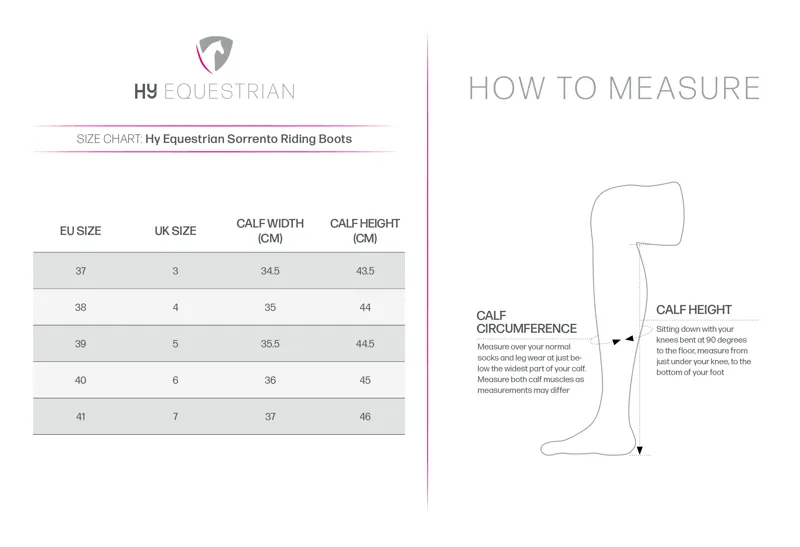 HY EQUESTRIAN

SIZE CHART: Hy Equestrian Sorrento Riding Boots

| EU SIZE | UK SIZE | CALF WIDTH (CM) | CALF HEIGHT (CM) |
|---|---|---|---|
| 37 | 3 | 34.5 | 43.5 |
| 38 | 4 | 35 | 44 |
| 39 | 5 | 35.5 | 44.5 |
| 40 | 6 | 36 | 45 |
| 41 | 7 | 37 | 46 |

HOW TO MEASURE

CALF CIRCUMFERENCE

Measure over your normal socks and leg wear at just below the widest part of your calf. Measure both calf muscles as measurements may differ

CALF HEIGHT

Sitting down with your knees bent at 90 degrees to the floor, measure from just under your knee, to the bottom of your foot